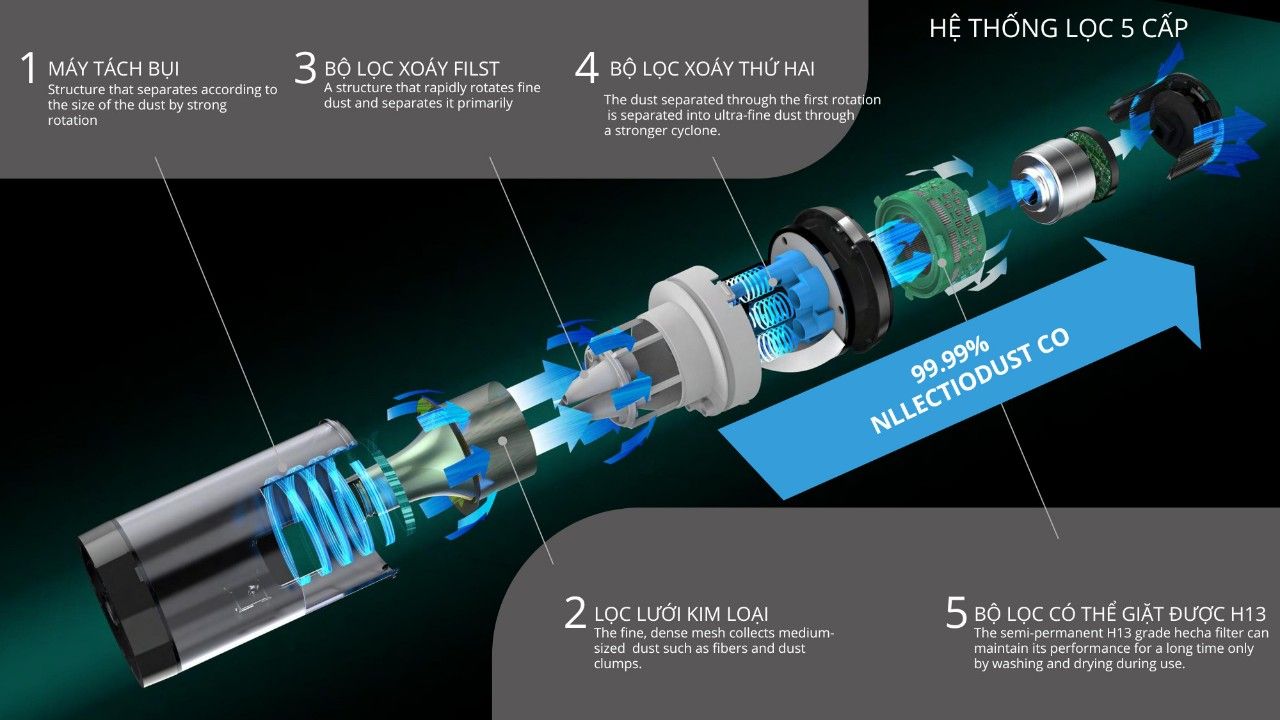 HỆ THỐNG LỌC 5 CẤP

1 MÁY TÁCH BỤI
Structure that separates according to the size of the dust by strong rotation

3 BỘ LỌC XOÁY FILST
A structure that rapidly rotates fine dust and separates it primarily

4 BỘ LỌC XOÁY THỨ HAI
The dust separated through the first rotation is separated into ultra-fine dust through a stronger cyclone.

99.99%
NLLECTIODUST CO

2 LỌC LƯỚI KIM LOẠI
The fine, dense mesh collects medium-sized dust such as fibers and dust clumps.

5 BỘ LỌC CÓ THỂ GIẶT ĐƯỢC H13
The semi-permanent H13 grade hecha filter can maintain its performance for a long time only by washing and drying during use.